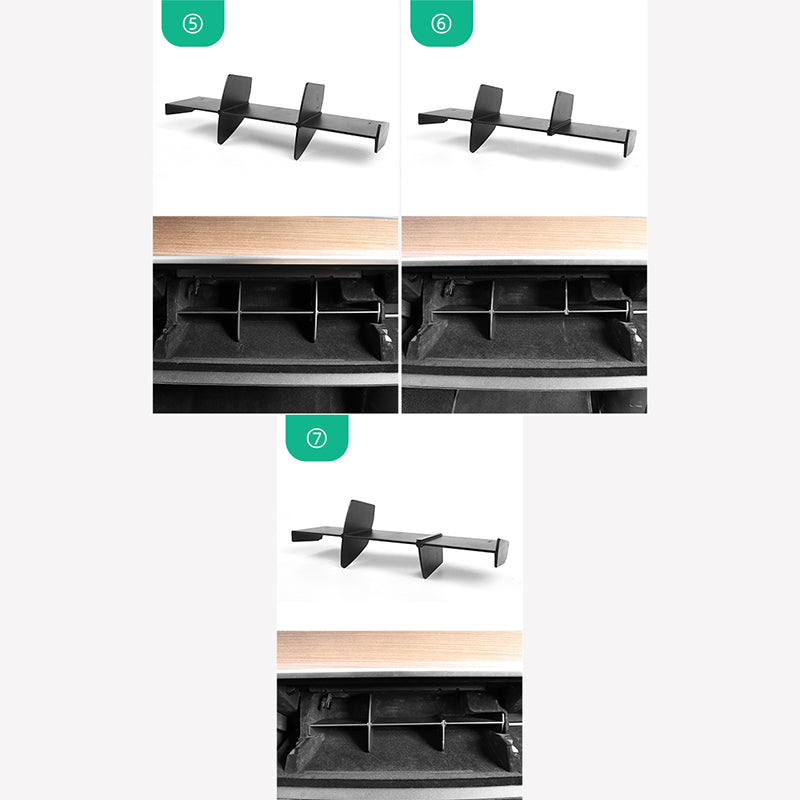 ⑤

⑥

⑦