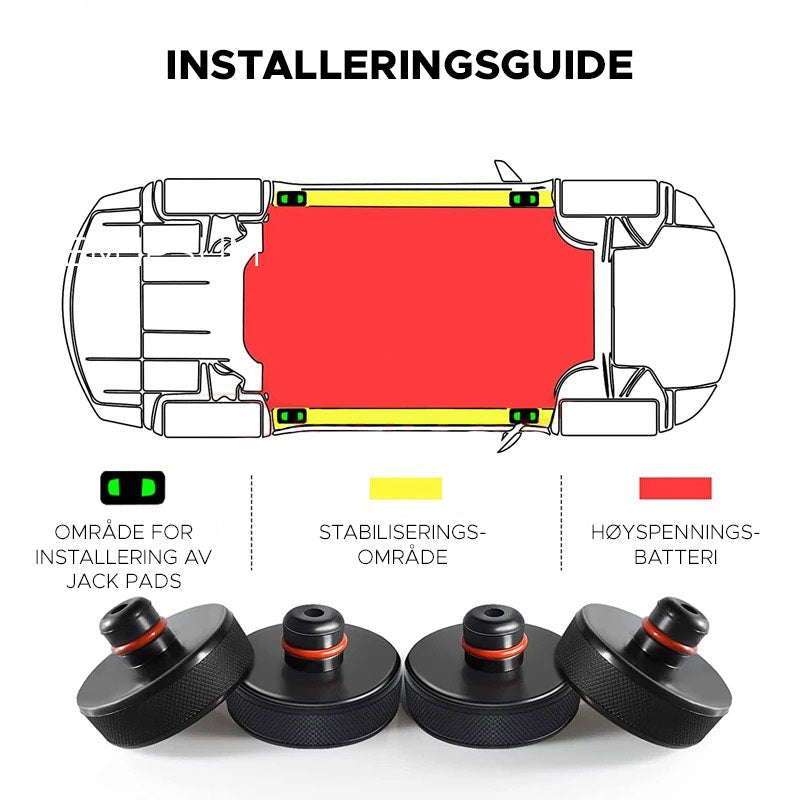 INSTALLERINGSGUIDE

OMRÅDE FOR INSTALLERING AV JACK PADS

STABILISERINGS-OMRÅDE

HØYSPENNINGS-BATTERI